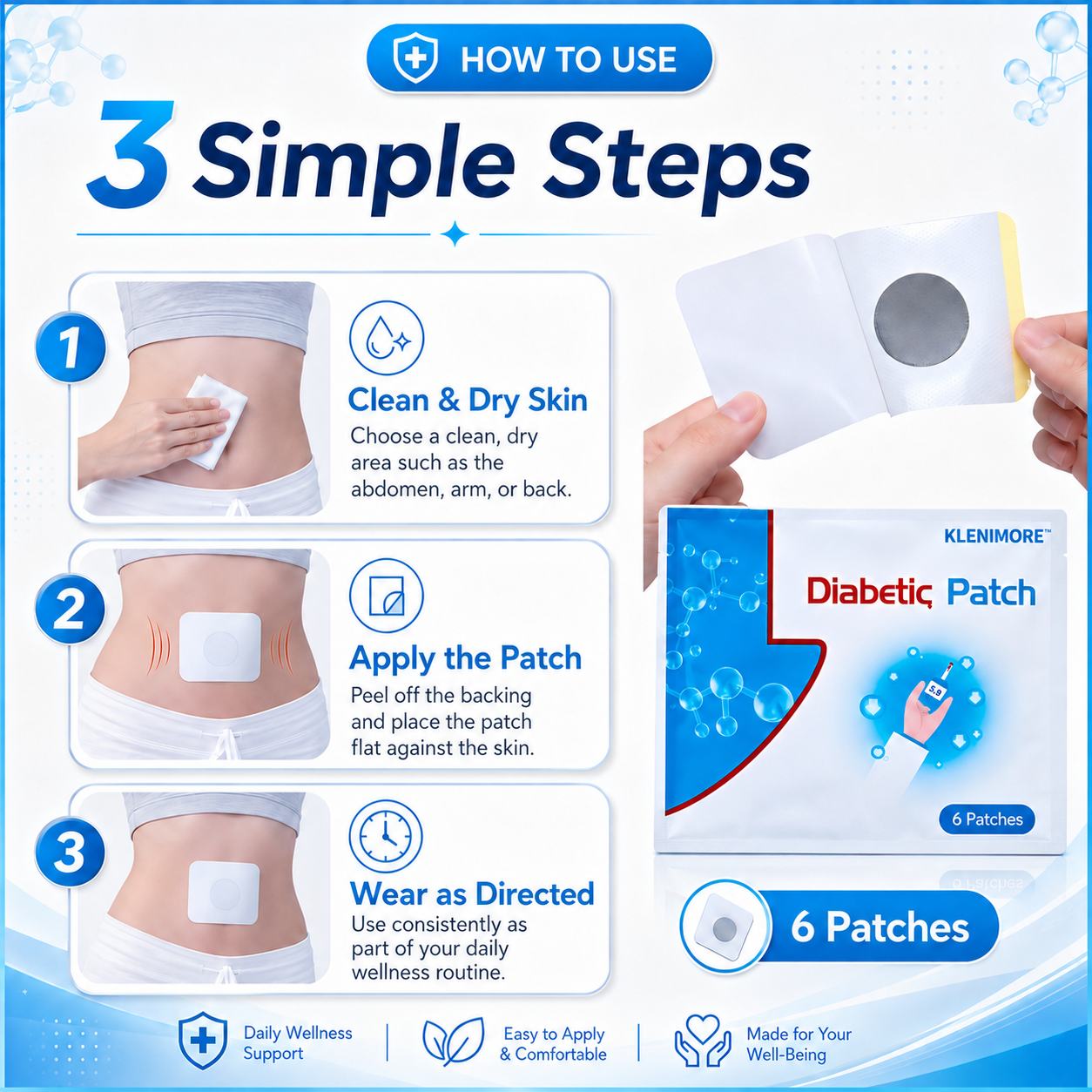 HOW TO USE

3 Simple Steps

1

Clean & Dry Skin

Choose a clean, dry area such as the abdomen, arm, or back.

2

Apply the Patch

Peel off the backing and place the patch flat against the skin.

3

Wear as Directed

Use consistently as part of your daily wellness routine.

KLENIMORE™

Diabetic Patch

5.8

6 Patches

6 Patches

Daily Wellness Support

Easy to Apply & Comfortable

Made for Your Well-Being